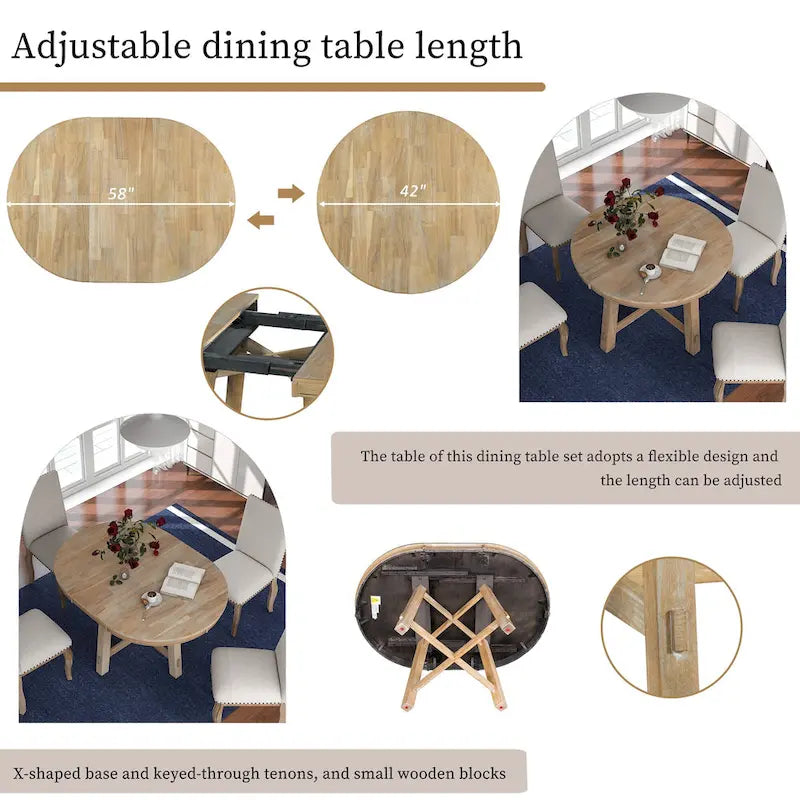 Adjustable dining table length

58"

42"

The table of this dining table set adopts a flexible design and the length can be adjusted

X-shaped base and keyed-through tenons, and small wooden blocks