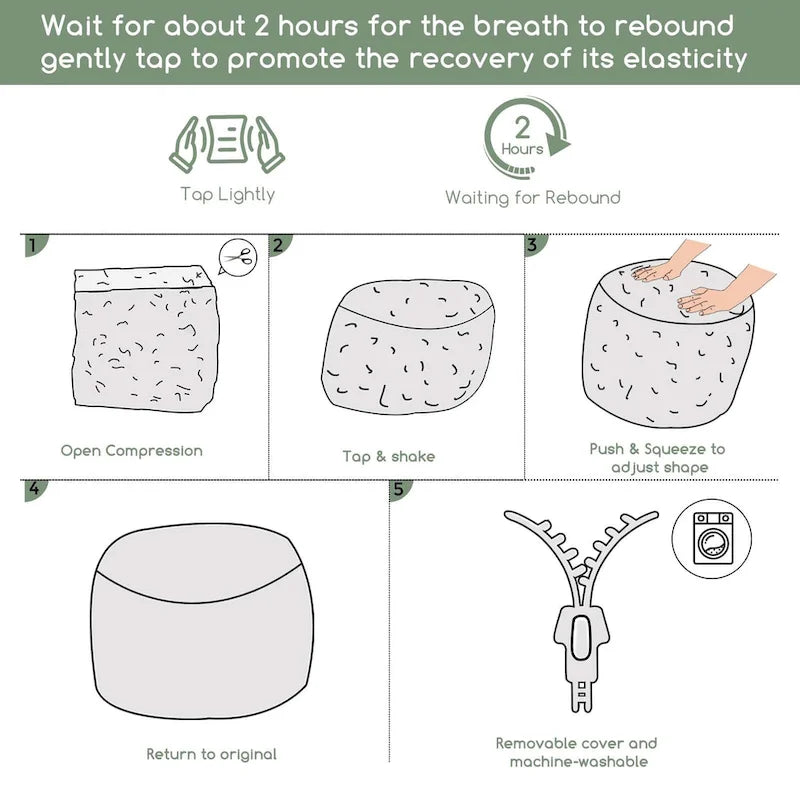 Wait for about 2 hours for the breath to rebound gently tap to promote the recovery of its elasticity

Tap Lightly

2 Hours

Waiting for Rebound

1

Open Compression

2

Tap & shake

3

Push & Squeeze to adjust shape

4

Return to original

5

Removable cover and machine-washable